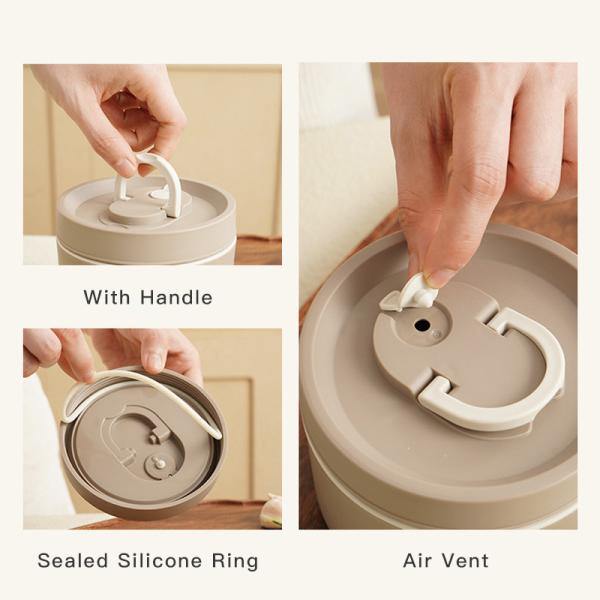 With Handle

Sealed Silicone Ring

Air Vent