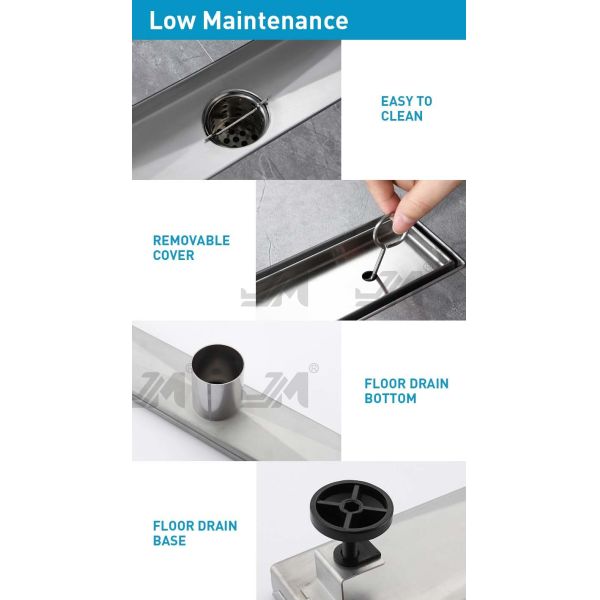 Low Maintenance

EASY TO CLEAN

REMOVABLE COVER

FLOOR DRAIN BOTTOM

FLOOR DRAIN BASE