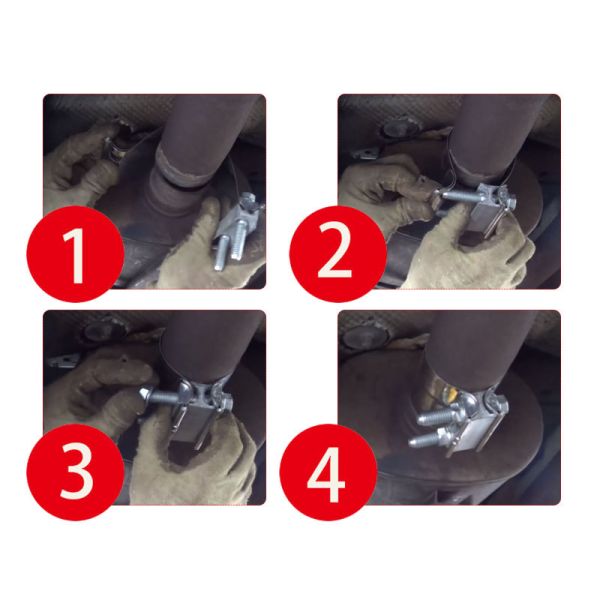 1

2

3

4