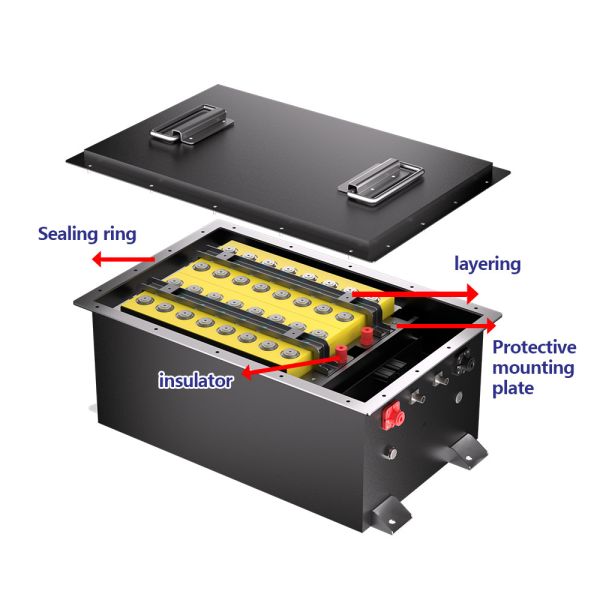 Sealing ring

layering

Protective mounting plate

insulator