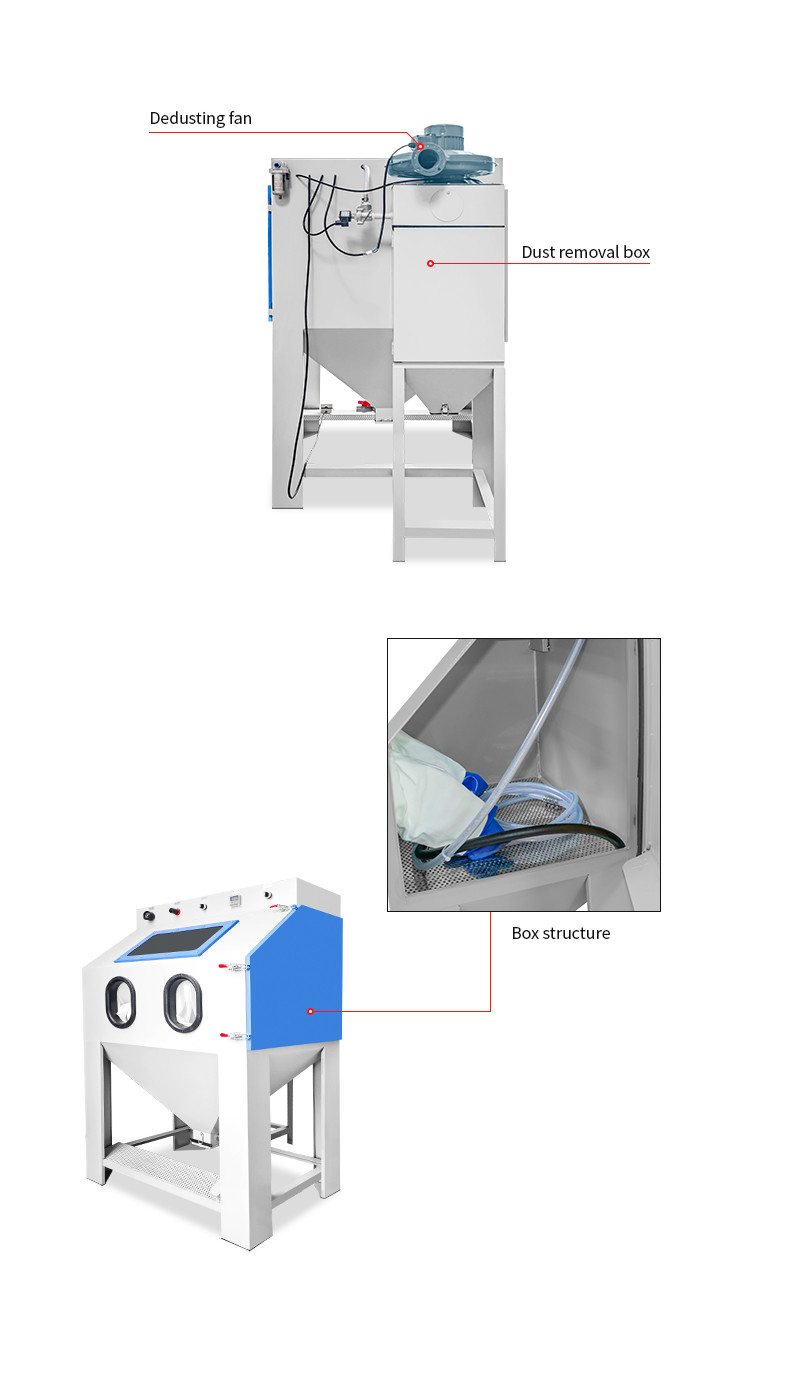 Dedusting fan

Dust removal box

Box structure