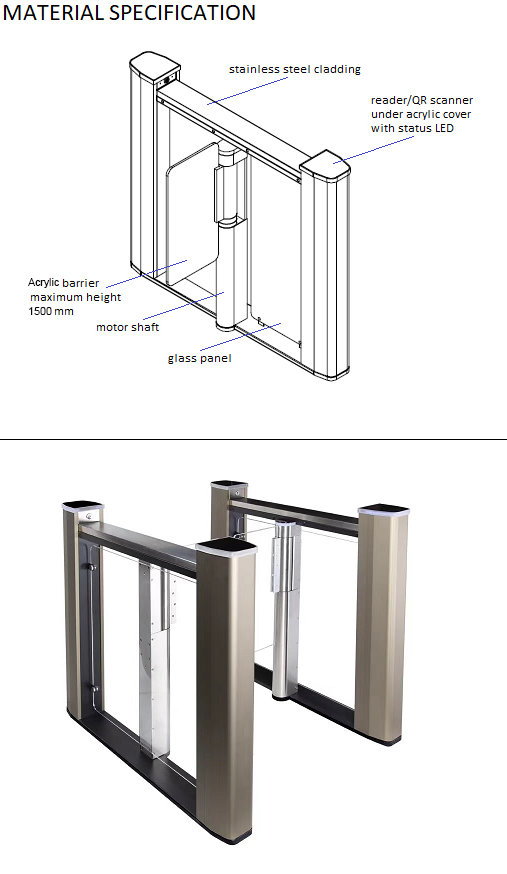 MATERIAL SPECIFICATION

stainless steel cladding

reader/QR scanner under acrylic cover with status LED

Acrylic barrier maximum height 1500 mm

motor shaft

glass panel