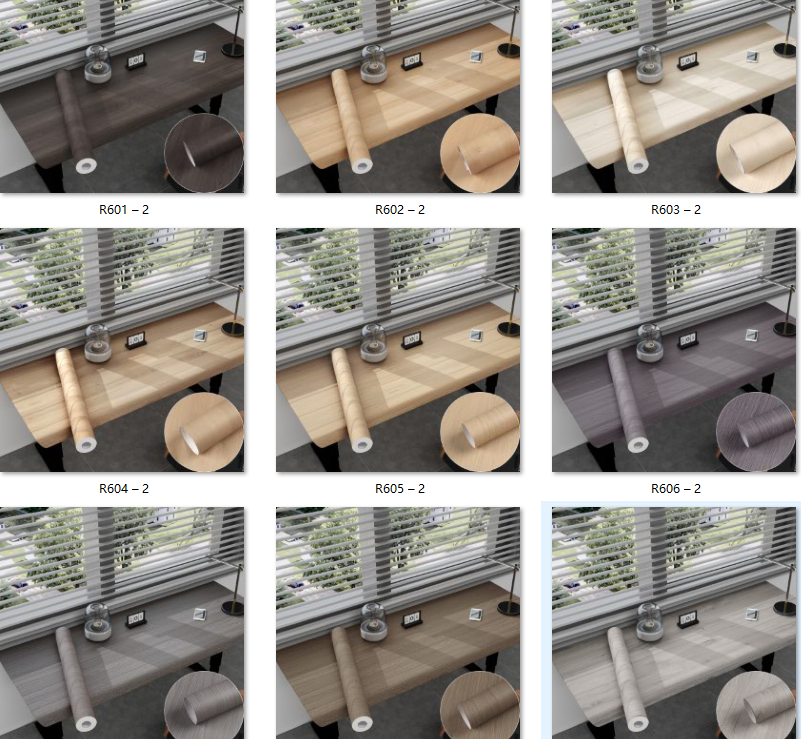 R601 – 2

R602 – 2

R603 – 2

R604 – 2

R605 – 2

R606 – 2