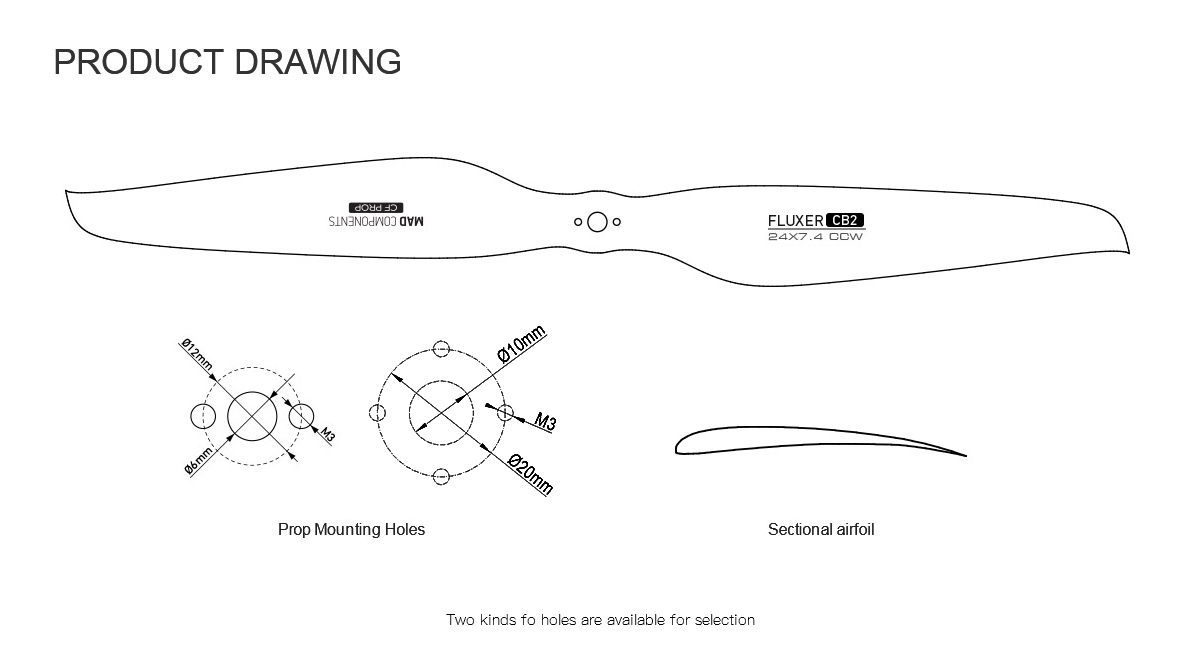 PRODUCT DRAWING

CF PROP
MAD COMPONENTS

FLUXER CB2
24X7.4 CCW

Ø12mm
Ø6mm
M3

Ø10mm
M3
Ø20mm

Prop Mounting Holes

Sectional airfoil

Two kinds fo holes are available for selection