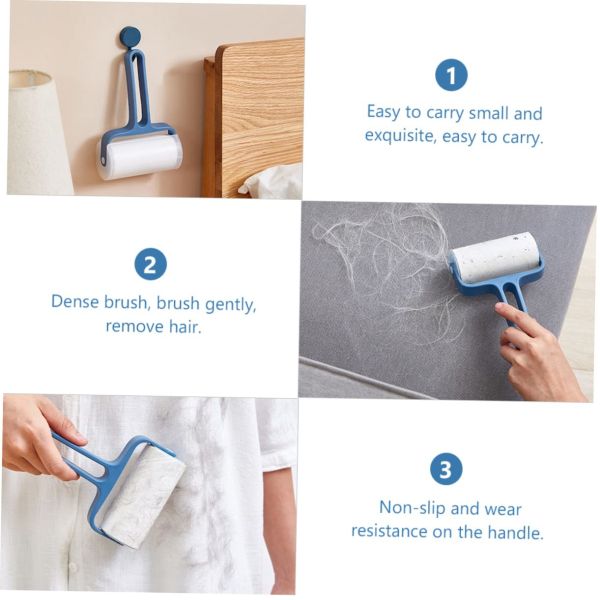 1

Easy to carry small and exquisite, easy to carry.

2

Dense brush, brush gently, remove hair.

3

Non-slip and wear resistance on the handle.