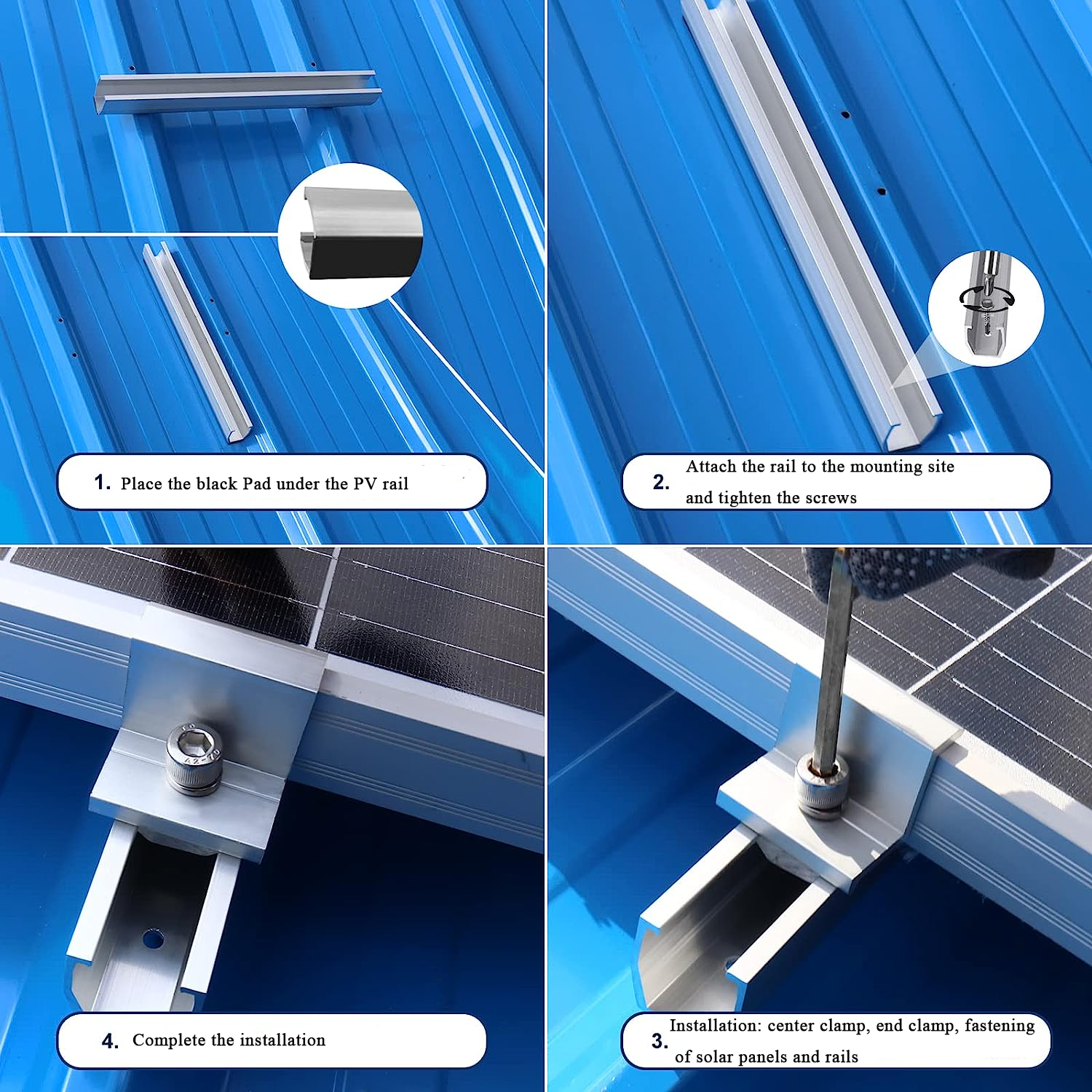 1. Place the black Pad under the PV rail

2. Attach the rail to the mounting site and tighten the screws

A2-70

4. Complete the installation

3. Installation: center clamp, end clamp, fastening of solar panels and rails