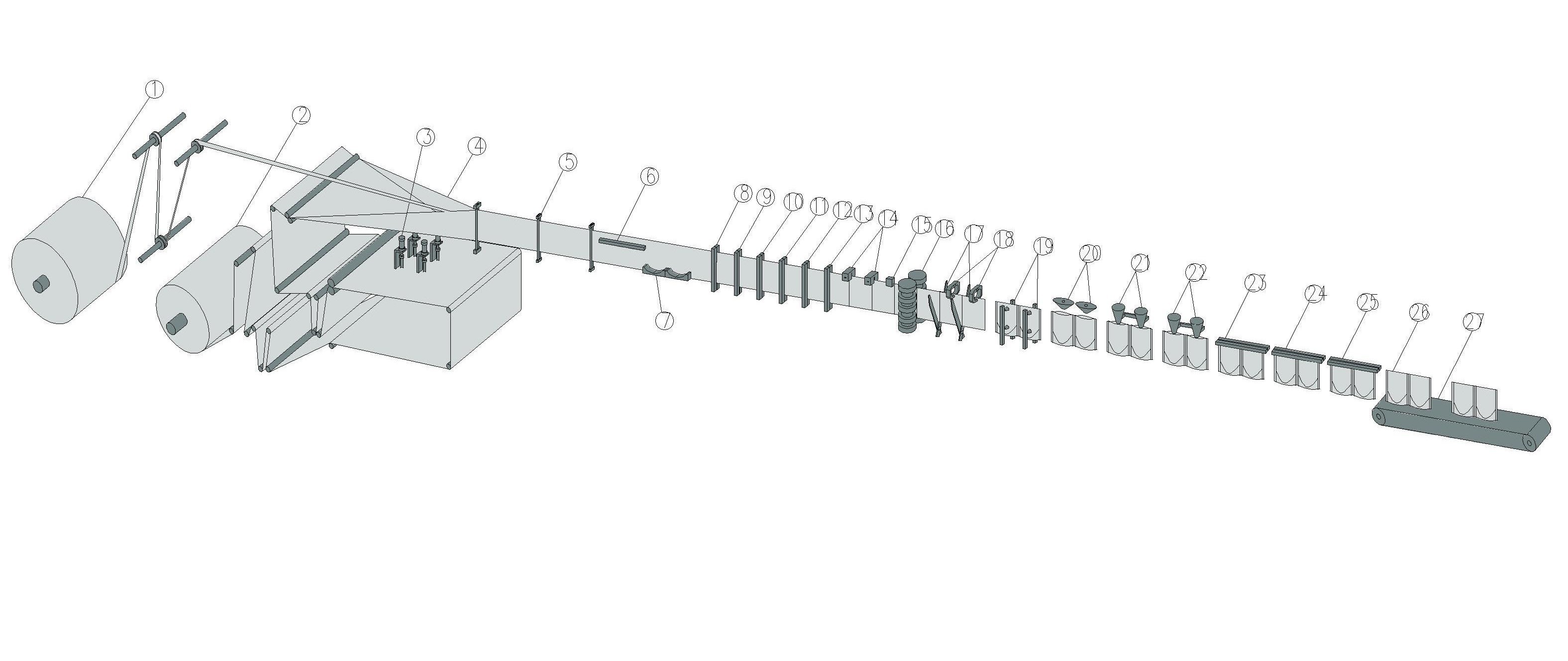 1
2
3
4
5
6
7
8
9
10
11
12
13
14
15
16
17
18
19
20
21
22
23
24
25
26
27