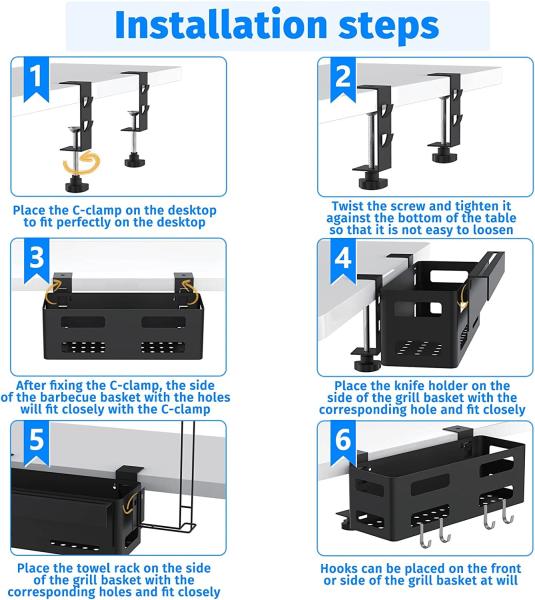 Installation steps

1

Place the C-clamp on the desktop to fit perfectly on the desktop

2

Twist the screw and tighten it against the bottom of the table so that it is not easy to loosen

3

After fixing the C-clamp, the side of the barbecue basket with the holes will fit closely with the C-clamp

4

Place the knife holder on the side of the grill basket with the corresponding hole and fit closely

5

Place the towel rack on the side of the grill basket with the corresponding holes and fit closely

6

Hooks can be placed on the front or side of the grill basket at will