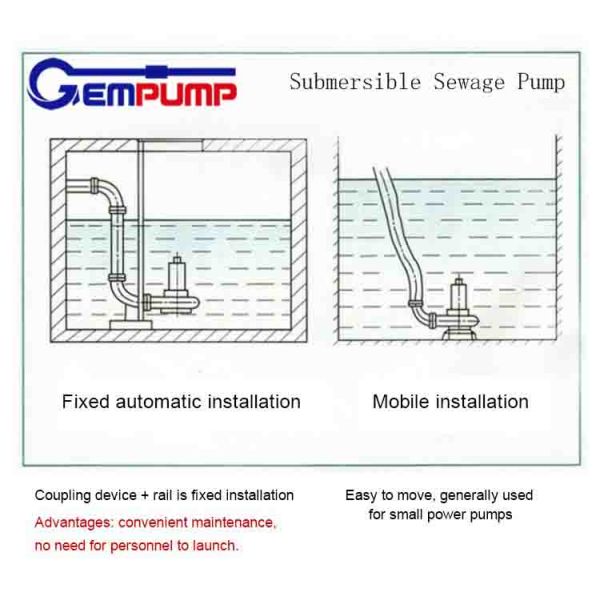 GEMPUMP

Submersible Sewage Pump

Fixed automatic installation

Mobile installation

Coupling device + rail is fixed installation

Advantages: convenient maintenance, no need for personnel to launch.

Easy to move, generally used for small power pumps