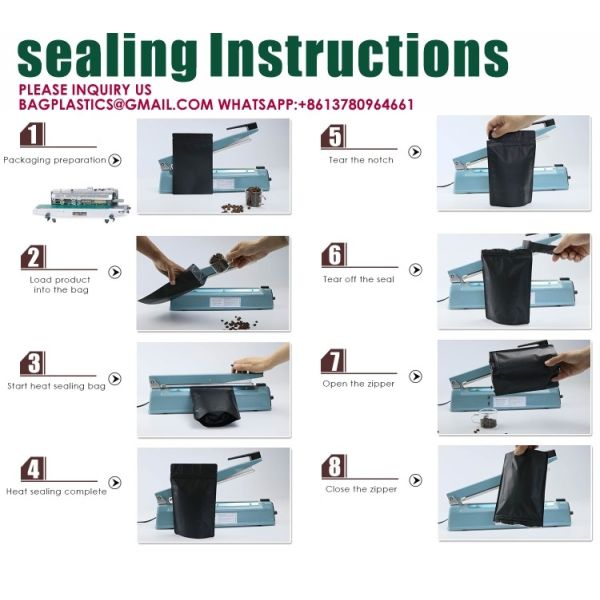 sealing Instructions
PLEASE INQUIRY US
BAGPLASTICS@GMAIL.COM WHATSAPP:+8613780964661

1
Packaging preparation

2
Load product into the bag

3
Start heat sealing bag

4
Heat sealing complete

5
Tear the notch

6
Tear off the seal

7
Open the zipper

8
Close the zipper