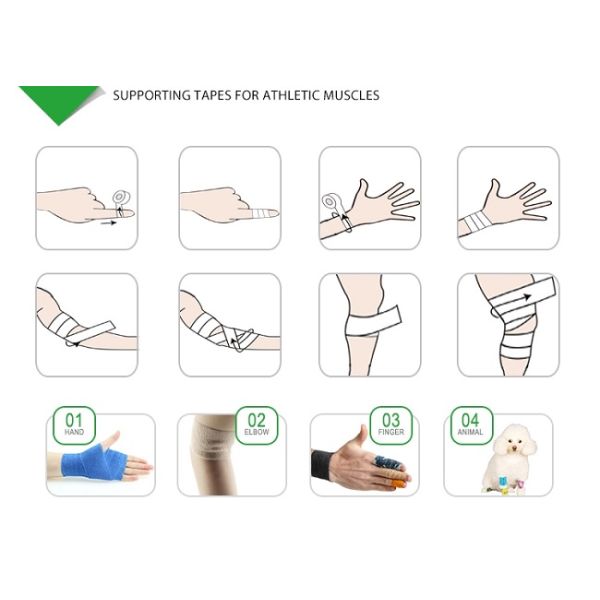 SUPPORTING TAPES FOR ATHLETIC MUSCLES

01
HAND

02
ELBOW

03
FINGER

04
ANIMAL