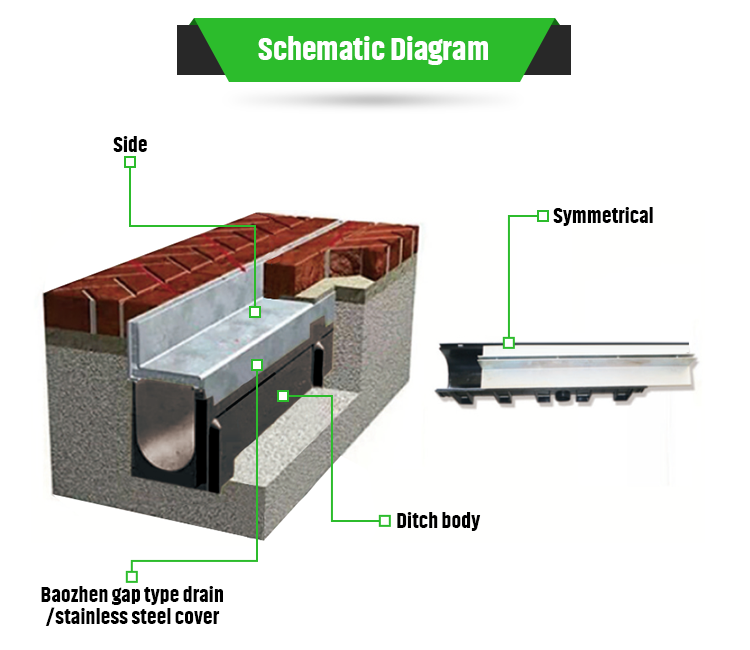 Schematic Diagram

Side

Symmetrical

Ditch body

Baozhen gap type drain /stainless steel cover