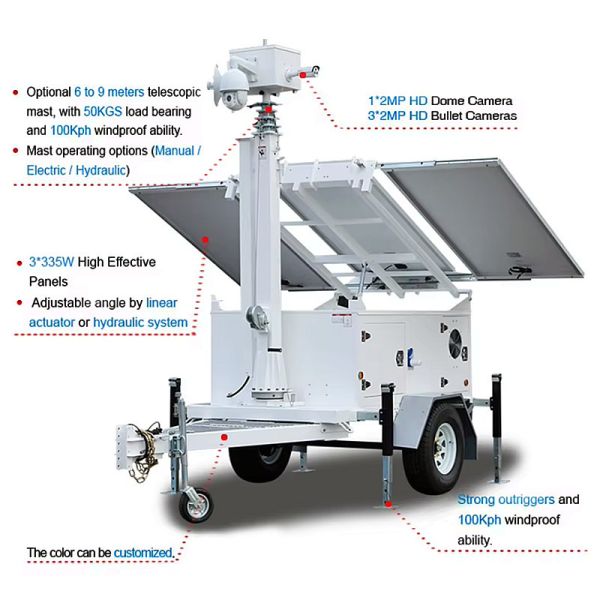 • Optional 6 to 9 meters telescopic mast, with 50KGS load bearing and 100Kph windproof ability.

• Mast operating options (Manual / Electric / Hydraulic)

1*2MP HD Dome Camera
3*2MP HD Bullet Cameras

• 3*335W High Effective Panels

• Adjustable angle by linear actuator or hydraulic system

Strong outriggers and 100Kph windproof ability.

The color can be customized.