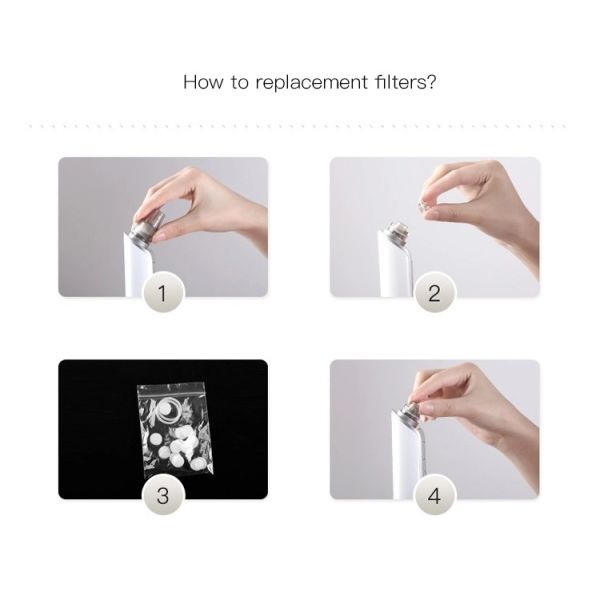 How to replacement filters?

1

2

3

4