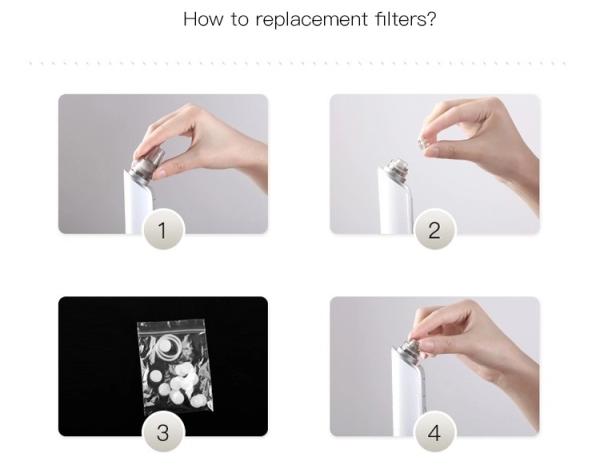 How to replacement filters?

1

2

3

4