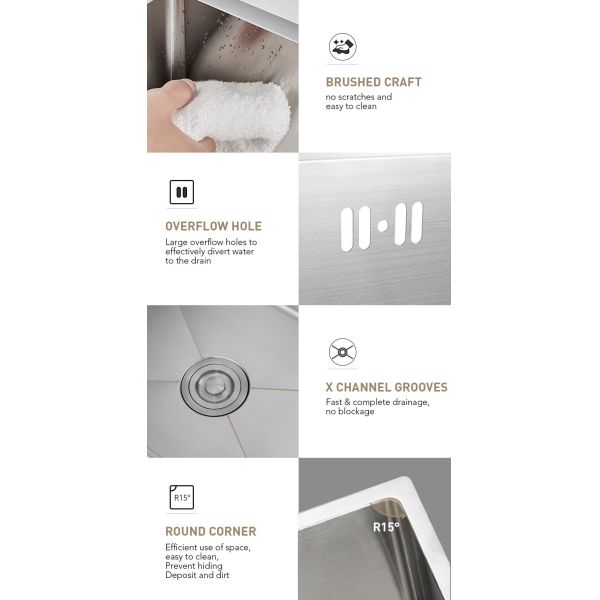 BRUSHED CRAFT
no scratches and easy to clean

OVERFLOW HOLE
Large overflow holes to effectively divert water to the drain

X CHANNEL GROOVES
Fast & complete drainage, no blockage

R15°

ROUND CORNER
Efficient use of space, easy to clean, Prevent hiding Deposit and dirt

R15°