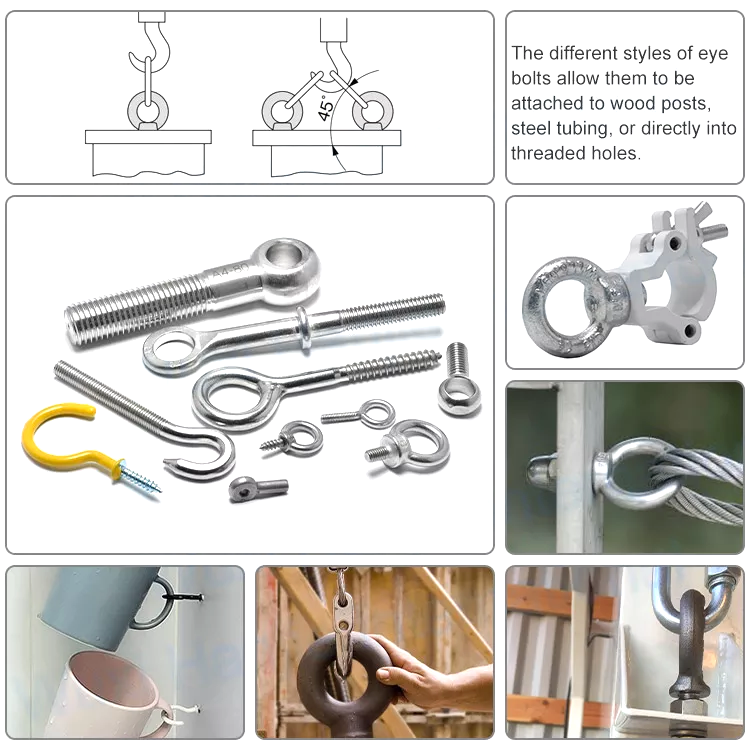 45°

The different styles of eye bolts allow them to be attached to wood posts, steel tubing, or directly into threaded holes.

A4-80