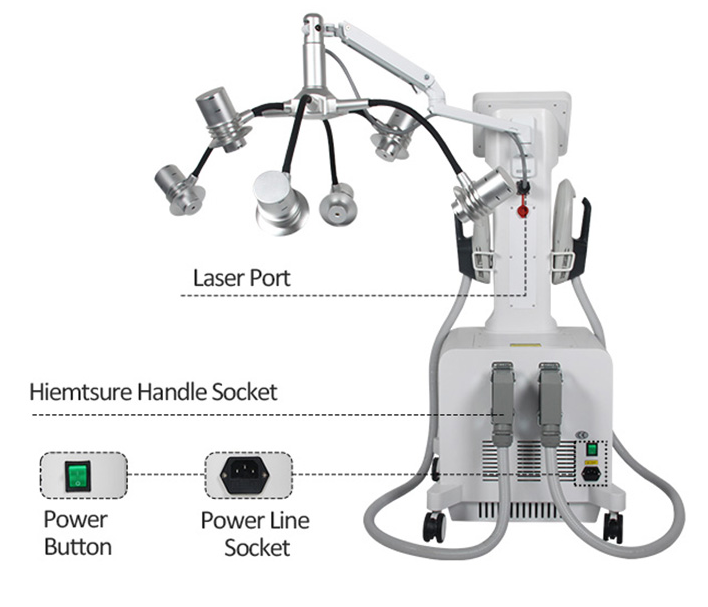 Laser Port

Hiemtsure Handle Socket

Power Button

Power Line Socket