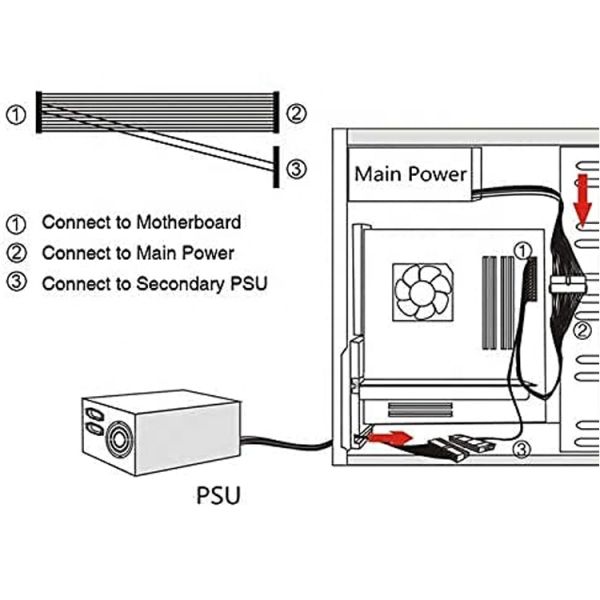 ①
②
③

① Connect to Motherboard
② Connect to Main Power
③ Connect to Secondary PSU

Main Power
①
②
③

PSU