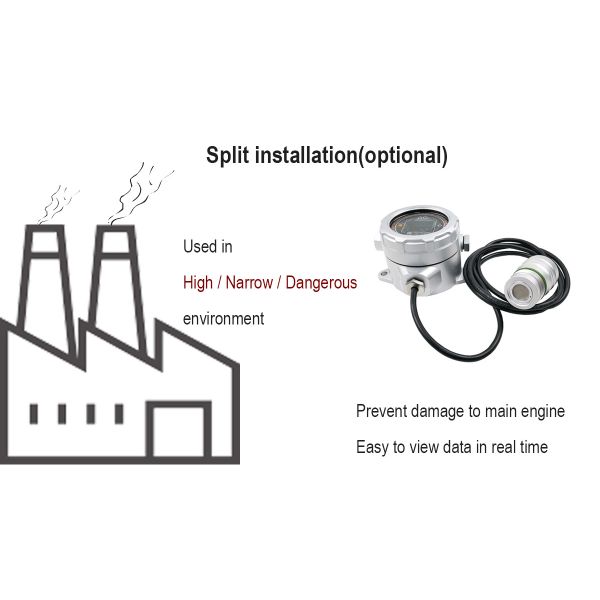 Split installation(optional)

Used in

High / Narrow / Dangerous

environment

Prevent damage to main engine

Easy to view data in real time