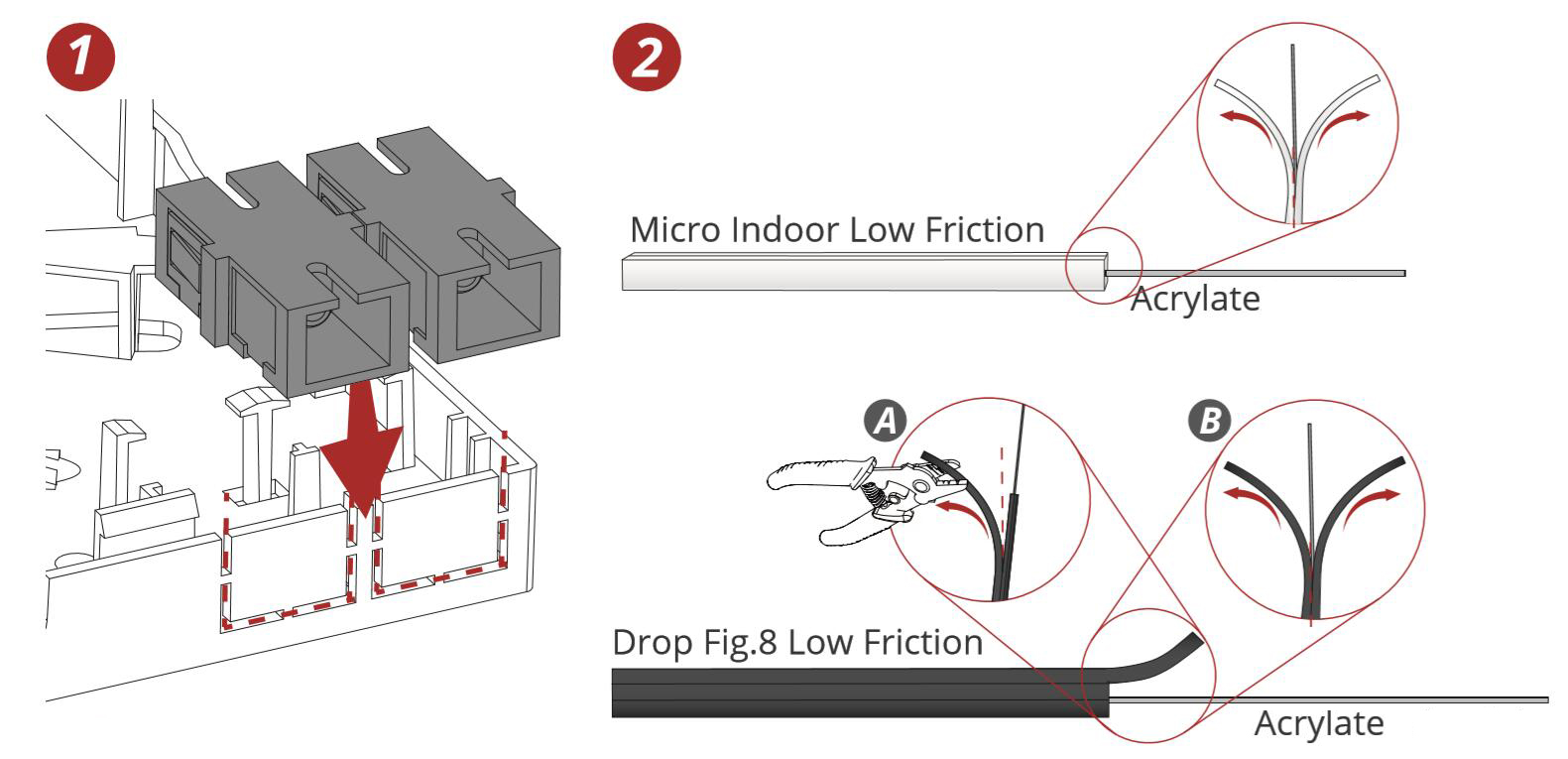 1

2

Micro Indoor Low Friction

Acrylate

A

B

Drop Fig.8 Low Friction

Acrylate