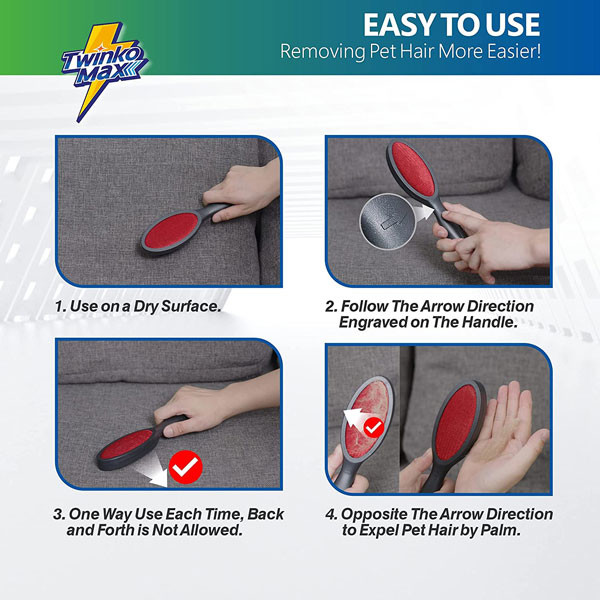 Twinko Max

EASY TO USE
Removing Pet Hair More Easier!

1. Use on a Dry Surface.

2. Follow The Arrow Direction Engraved on The Handle.

3. One Way Use Each Time, Back and Forth is Not Allowed.

4. Opposite The Arrow Direction to Expel Pet Hair by Palm.