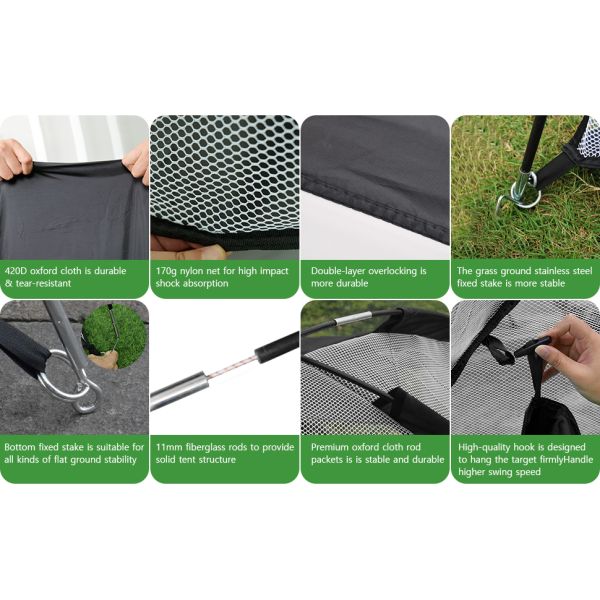 420D oxford cloth is durable & tear-resistant

170g nylon net for high impact shock absorption

Double-layer overlocking is more durable

The grass ground stainless steel fixed stake is more stable

Bottom fixed stake is suitable for all kinds of flat ground stability

11mm fiberglass rods to provide solid tent structure

Premium oxford cloth rod packets is is stable and durable

High-quality hook is designed to hang the target firmlyHandle higher swing speed