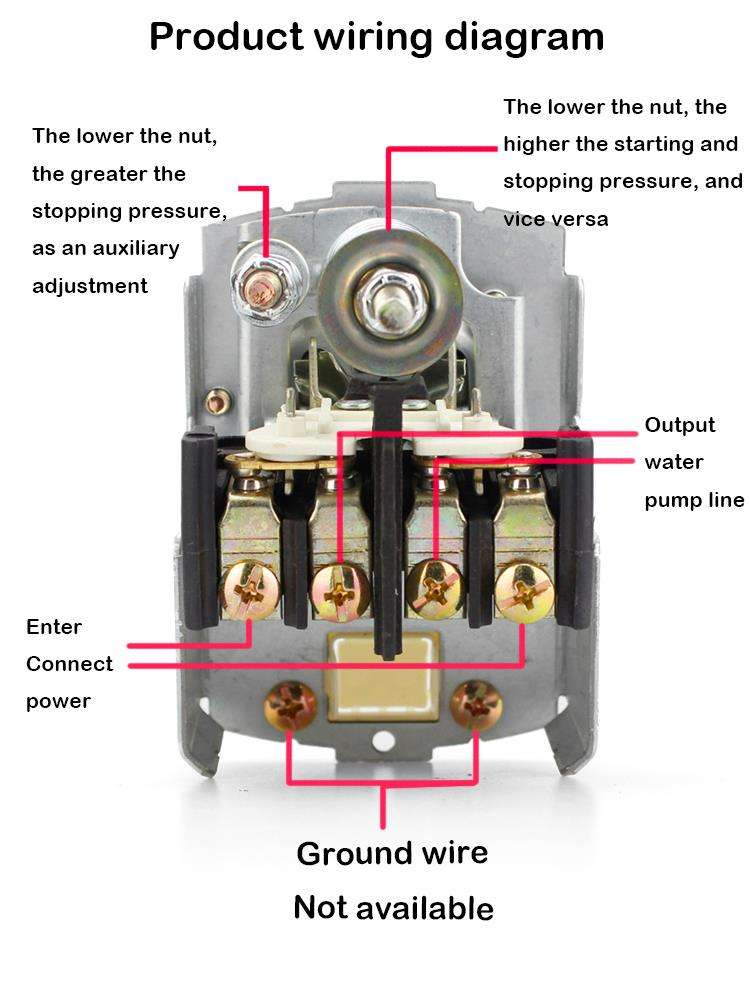 Product wiring diagram

The lower the nut, the greater the stopping pressure, as an auxiliary adjustment

The lower the nut, the higher the starting and stopping pressure, and vice versa

Output water pump line

Enter Connect power

Ground wire
Not available