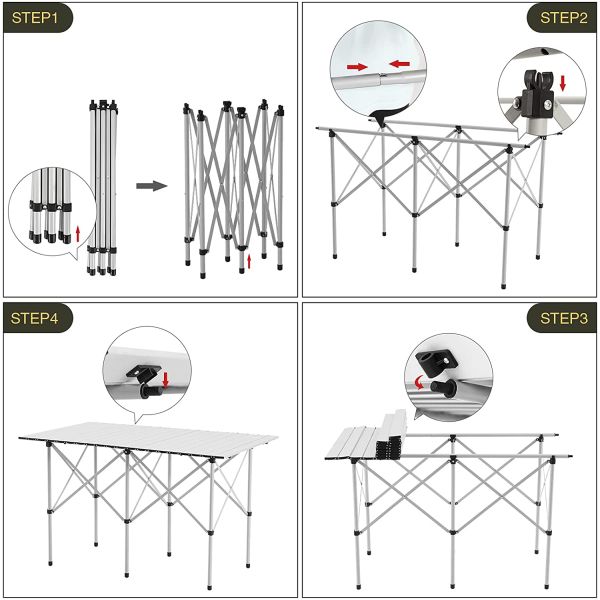 STEP1

STEP2

STEP4

STEP3