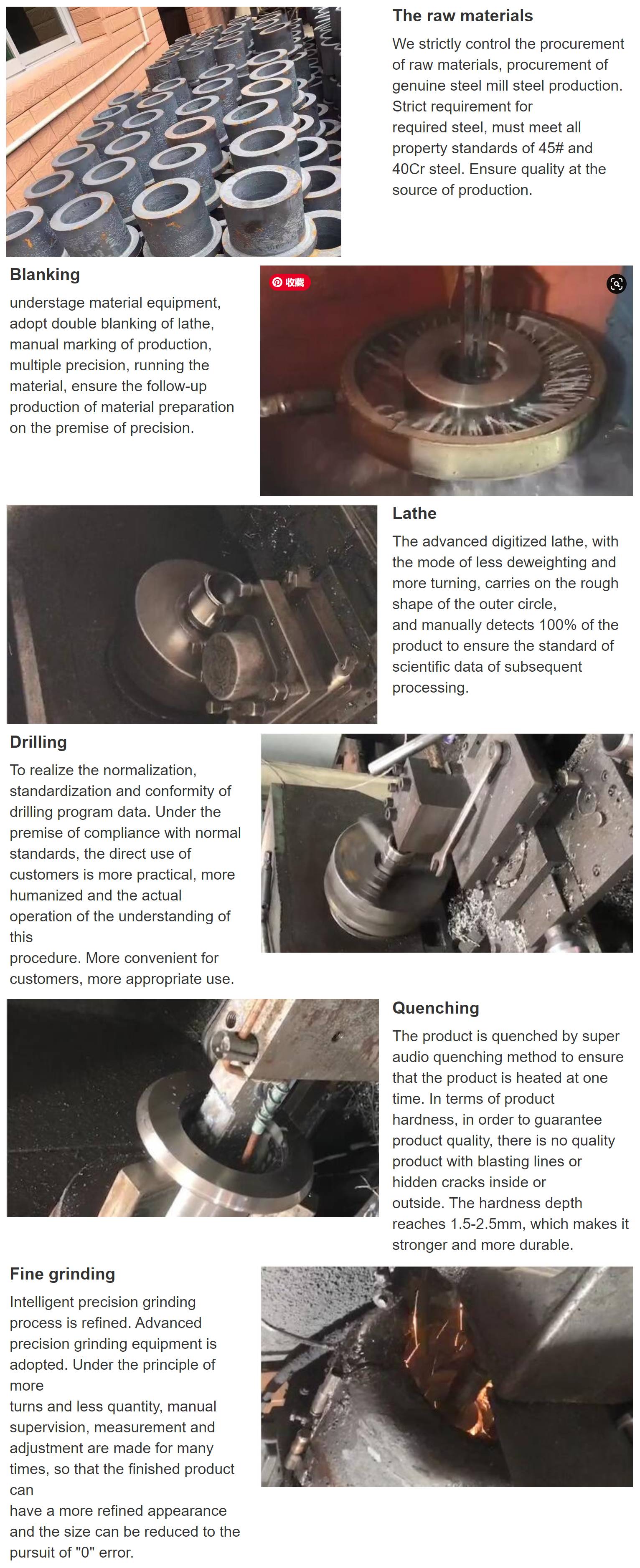 The raw materials

We strictly control the procurement of raw materials, procurement of genuine steel mill steel production. Strict requirement for required steel, must meet all property standards of 45# and 40Cr steel. Ensure quality at the source of production.

Blanking

understage material equipment, adopt double blanking of lathe, manual marking of production, multiple precision, running the material, ensure the follow-up production of material preparation on the premise of precision.

收藏

Lathe

The advanced digitized lathe, with the mode of less deweighting and more turning, carries on the rough shape of the outer circle, and manually detects 100% of the product to ensure the standard of scientific data of subsequent processing.

Drilling

To realize the normalization, standardization and conformity of drilling program data. Under the premise of compliance with normal standards, the direct use of customers is more practical, more humanized and the actual operation of the understanding of this procedure. More convenient for customers, more appropriate use.

Quenching

The product is quenched by super audio quenching method to ensure that the product is heated at one time. In terms of product hardness, in order to guarantee product quality, there is no quality product with blasting lines or hidden cracks inside or outside. The hardness depth reaches 1.5-2.5mm, which makes it stronger and more durable.

Fine grinding

Intelligent precision grinding process is refined. Advanced precision grinding equipment is adopted. Under the principle of more turns and less quantity, manual supervision, measurement and adjustment are made for many times, so that the finished product can have a more refined appearance and the size can be reduced to the pursuit of "0" error.