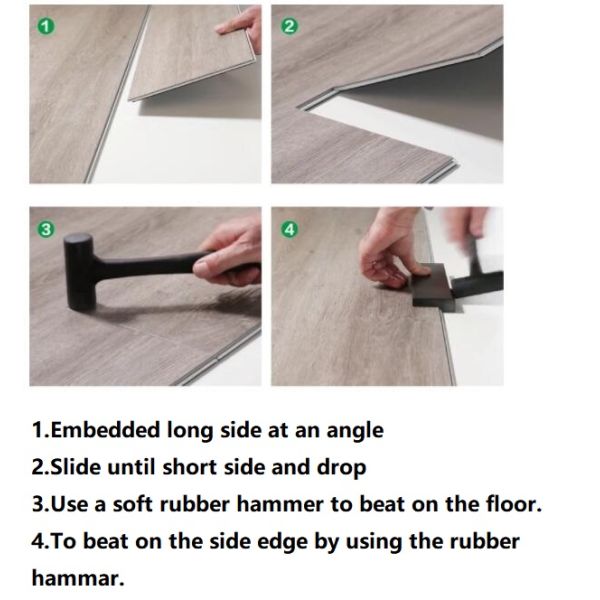 1

2

3

4

1.Embedded long side at an angle
2.Slide until short side and drop
3.Use a soft rubber hammer to beat on the floor.
4.To beat on the side edge by using the rubber hammar.