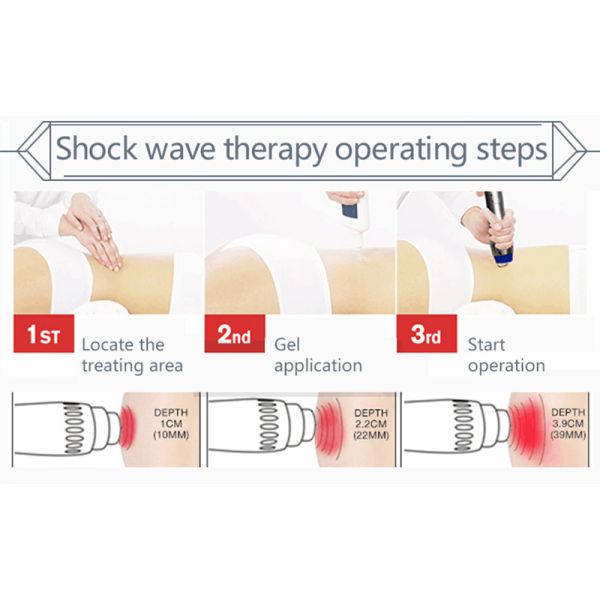 Shock wave therapy operating steps

1ST Locate the treating area

2nd Gel application

3rd Start operation

DEPTH 1CM (10MM)

DEPTH 2.2CM (22MM)

DEPTH 3.9CM (39MM)