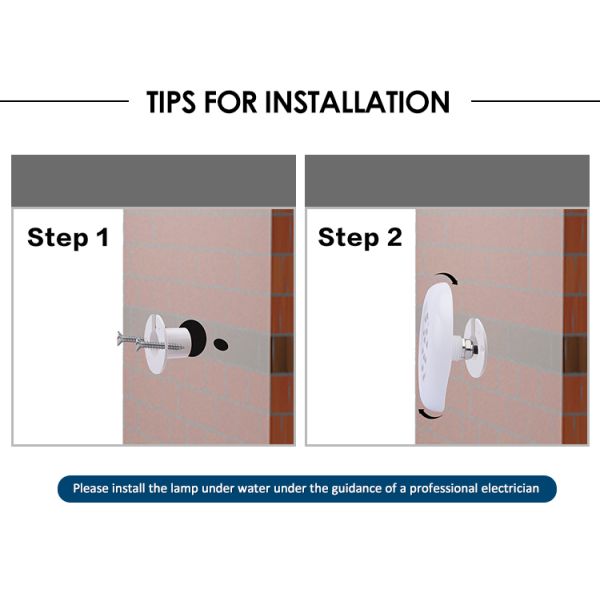 TIPS FOR INSTALLATION

Step 1

Step 2

Please install the lamp under water under the guidance of a professional electrician