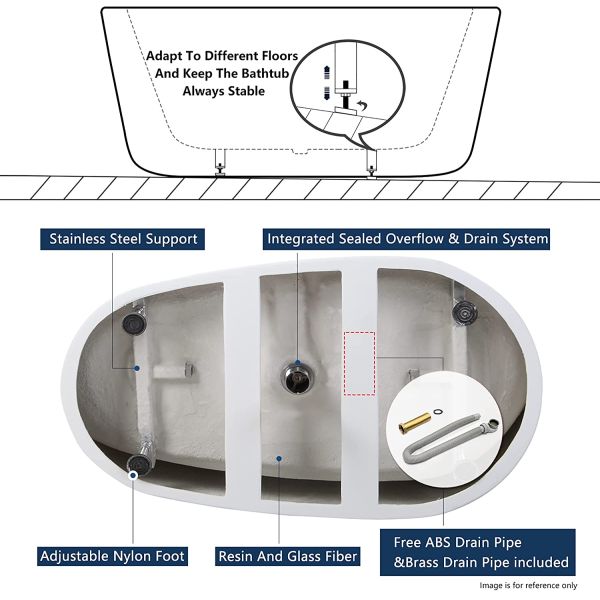 Adapt To Different Floors
And Keep The Bathtub
Always Stable

Stainless Steel Support

Integrated Sealed Overflow & Drain System

Adjustable Nylon Foot

Resin And Glass Fiber

Free ABS Drain Pipe
&Brass Drain Pipe included

Image is for reference only