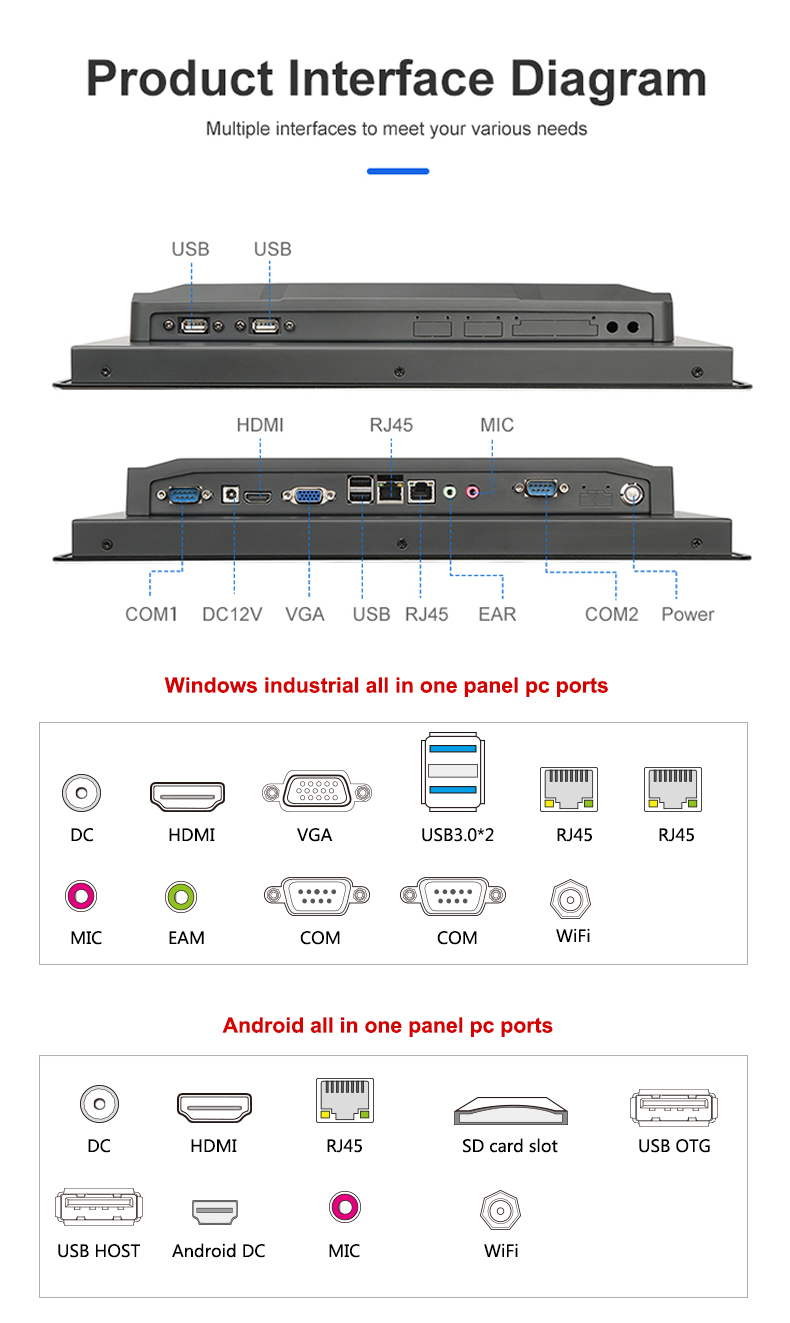 Product Interface Diagram

Multiple interfaces to meet your various needs

USB USB

HDMI RJ45 MIC

COM1 DC12V VGA USB RJ45 EAR COM2 Power

Windows industrial all in one panel pc ports

DC HDMI VGA USB3.0*2 RJ45 RJ45

MIC EAM COM COM WiFi

Android all in one panel pc ports

DC HDMI RJ45 SD card slot USB OTG

USB HOST Android DC MIC WiFi