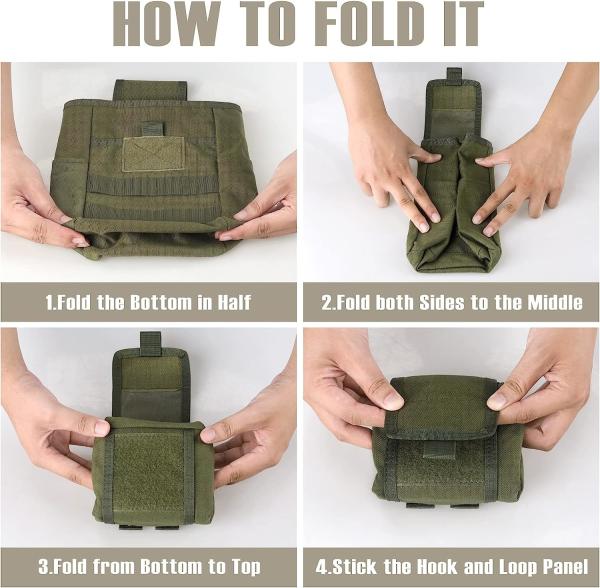 HOW TO FOLD IT

1.Fold the Bottom in Half

2.Fold both Sides to the Middle

3.Fold from Bottom to Top

4.Stick the Hook and Loop Panel