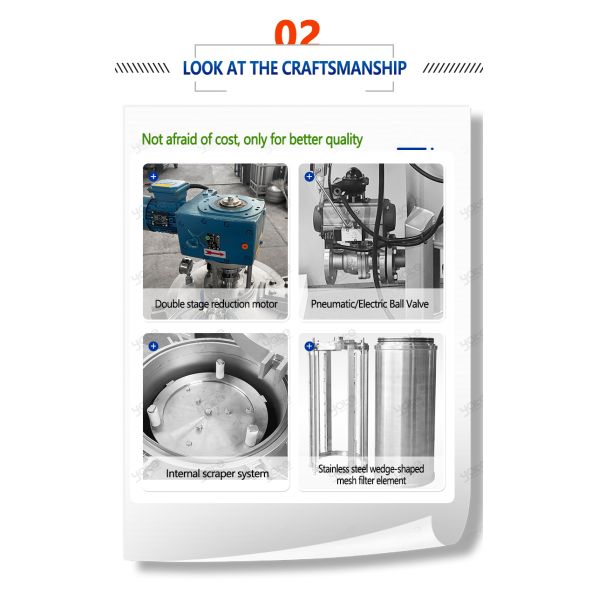 02

LOOK AT THE CRAFTSMANSHIP

Not afraid of cost, only for better quality

Double stage reduction motor

Pneumatic/Electric Ball Valve

Internal scraper system

Stainless steel wedge-shaped mesh filter element