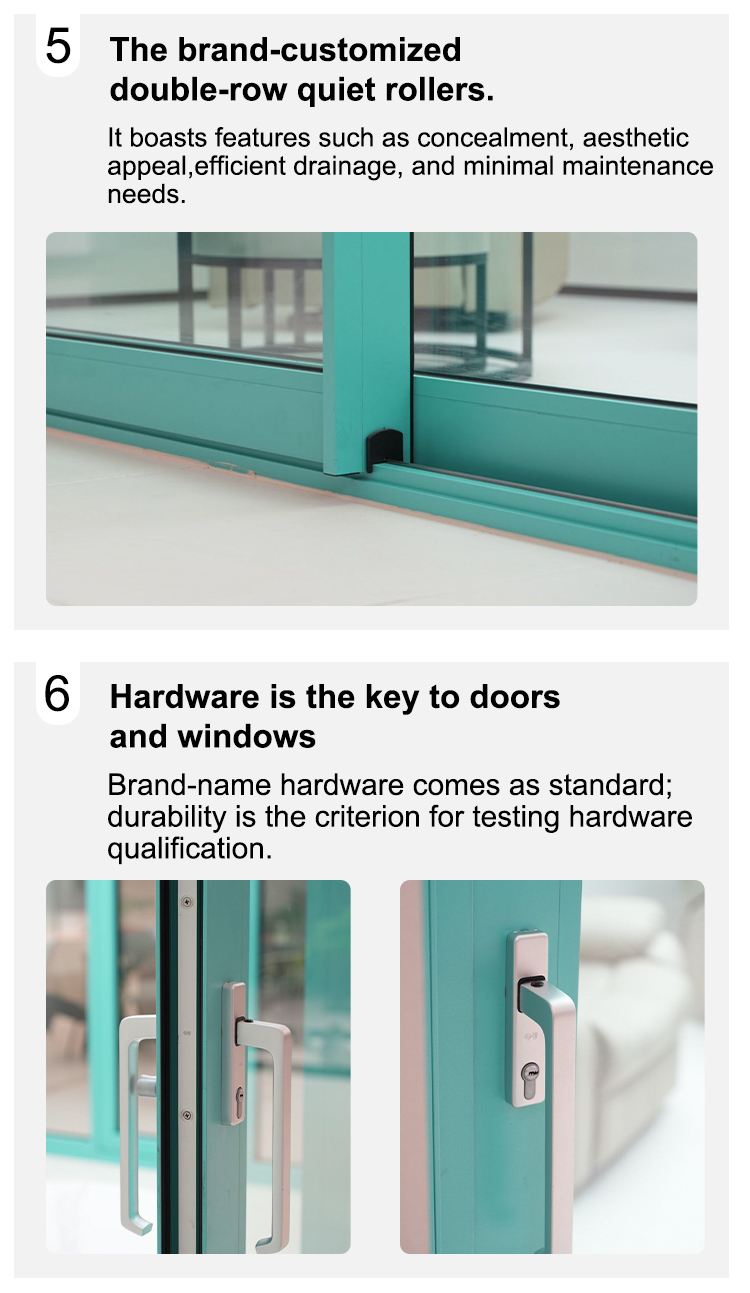 5 The brand-customized double-row quiet rollers.

It boasts features such as concealment, aesthetic appeal,efficient drainage, and minimal maintenance needs.

6 Hardware is the key to doors and windows

Brand-name hardware comes as standard; durability is the criterion for testing hardware qualification.