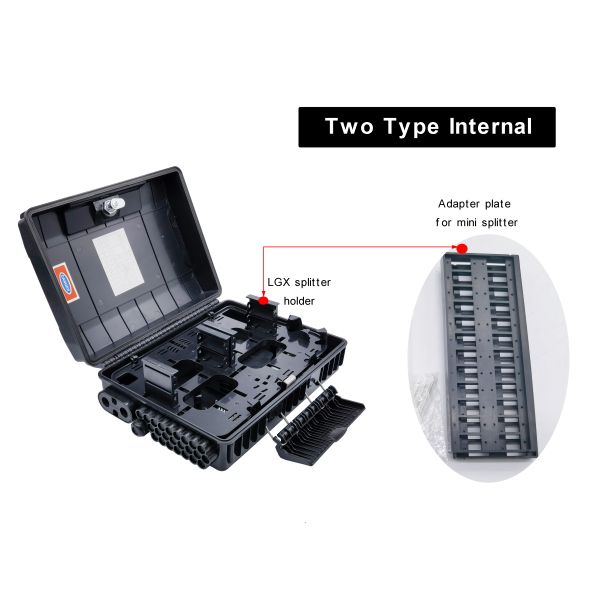 Two Type Internal

Adapter plate
for mini splitter

LGX splitter
holder