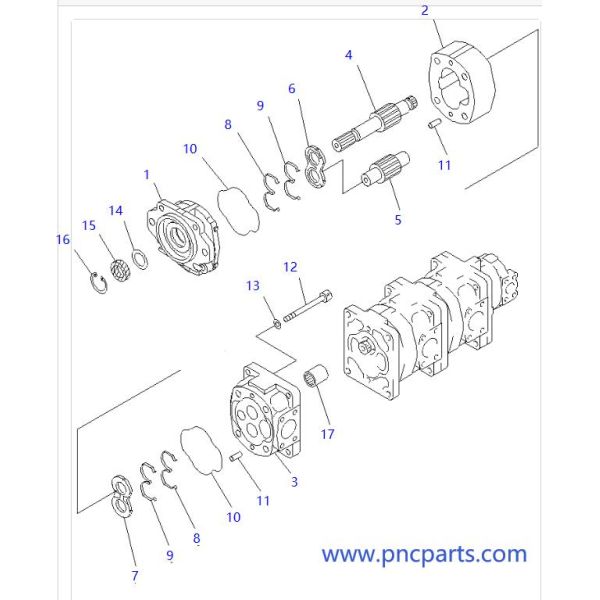 2
4
6
9
8
10
1
11
5
14
15
16
12
13
17
3
11
10
8
9
7
www.pncparts.com