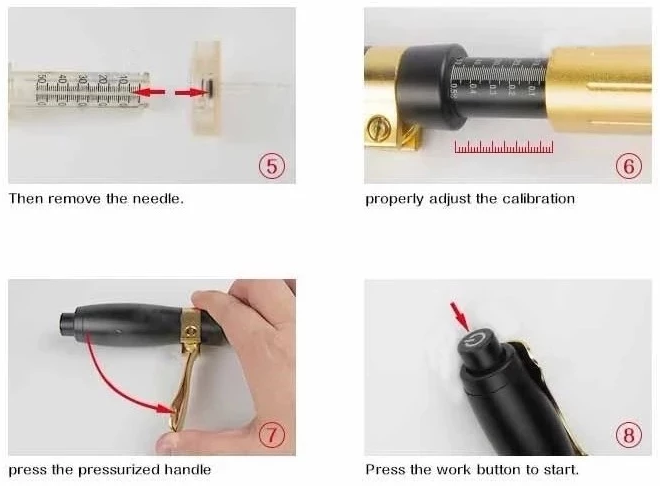 50 40 30 20 10

5

Then remove the needle.

0.5 0.4 0.3 0.2 0.1

6

properly adjust the calibration

7

press the pressurized handle

8

Press the work button to start.