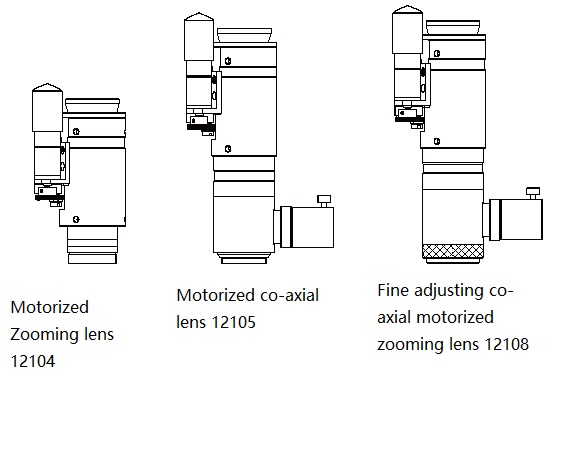 Motorized Zooming lens 12104

Motorized co-axial lens 12105

Fine adjusting co-axial motorized zooming lens 12108