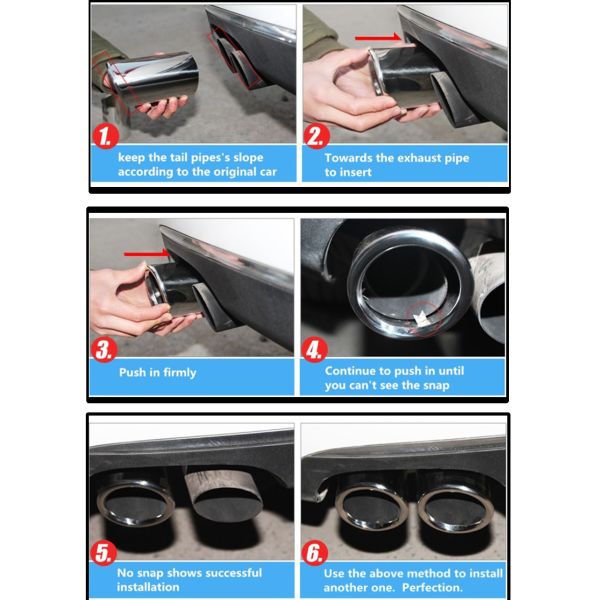 1. keep the tail pipes's slope according to the original car

2. Towards the exhaust pipe to insert

3. Push in firmly

4. Continue to push in until you can't see the snap

5. No snap shows successful installation

6. Use the above method to install another one. Perfection.