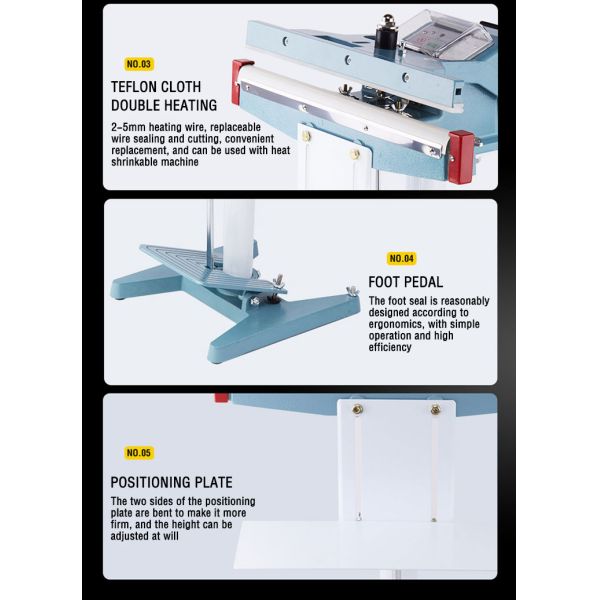 NO.03

TEFLON CLOTH DOUBLE HEATING

2-5mm heating wire, replaceable wire sealing and cutting, convenient replacement, and can be used with heat shrinkable machine

NO.04

FOOT PEDAL

The foot seal is reasonably designed according to ergonomics, with simple operation and high efficiency

NO.05

POSITIONING PLATE

The two sides of the positioning plate are bent to make it more firm, and the height can be adjusted at will