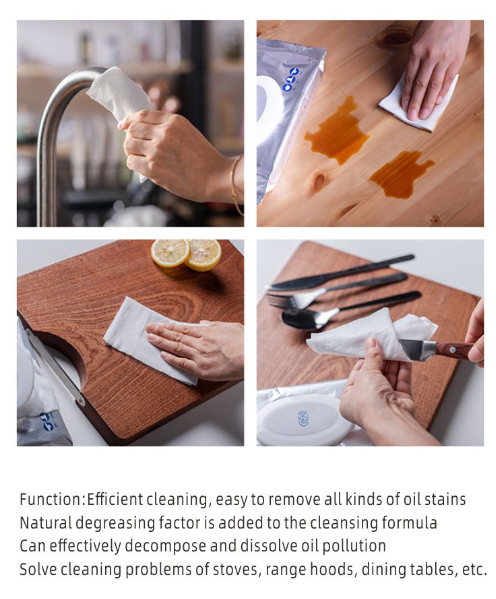 Function:Efficient cleaning, easy to remove all kinds of oil stains
Natural degreasing factor is added to the cleansing formula
Can effectively decompose and dissolve oil pollution
Solve cleaning problems of stoves, range hoods, dining tables, etc.