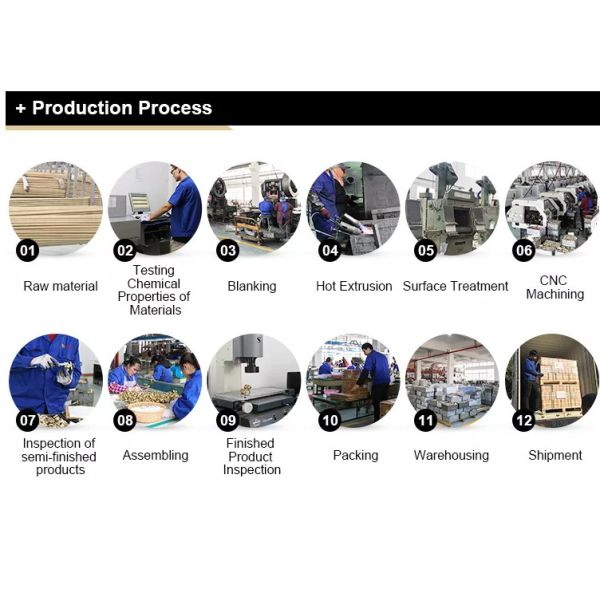 + Production Process

01
Raw material

02
Testing Chemical Properties of Materials

03
Blanking

04
Hot Extrusion

05
Surface Treatment

06
CNC Machining

07
Inspection of semi-finished products

08
Assembling

09
Finished Product Inspection

10
Packing

11
Warehousing

12
Shipment