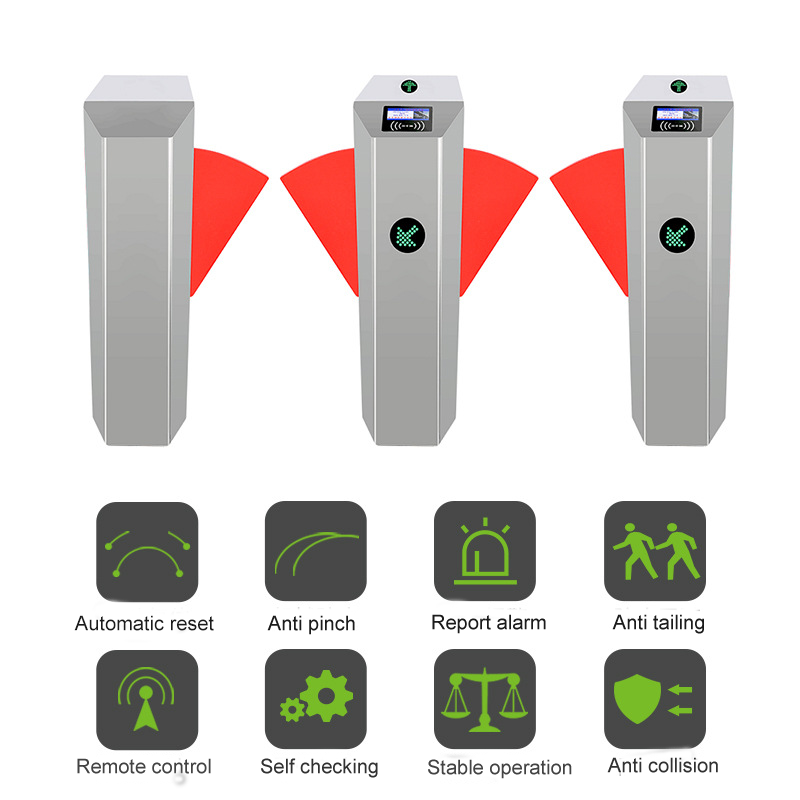 Automatic reset
Anti pinch
Report alarm
Anti tailing
Remote control
Self checking
Stable operation
Anti collision