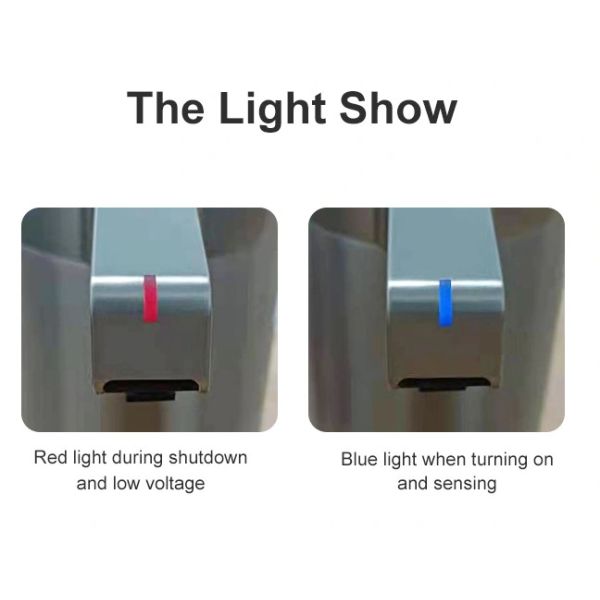 The Light Show

Red light during shutdown and low voltage

Blue light when turning on and sensing