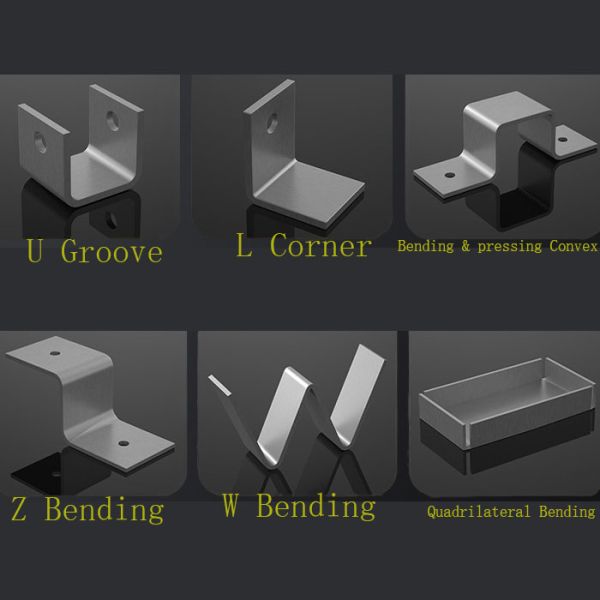 U Groove

L Corner

Bending & pressing Convex

Z Bending

W Bending

Quadrilateral Bending