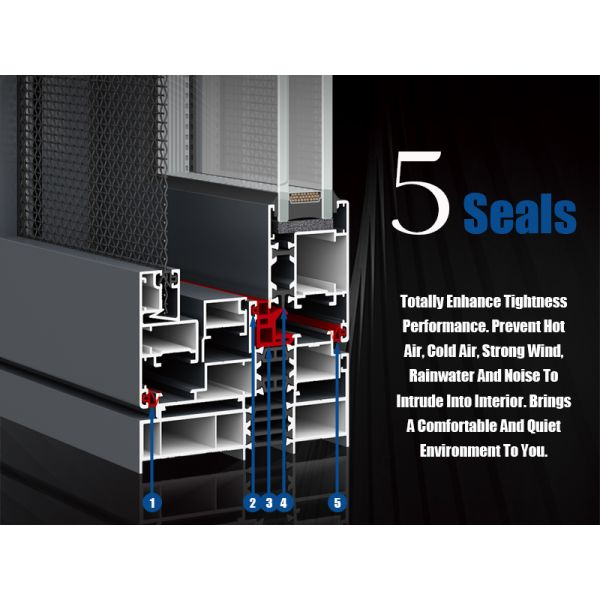 5 Seals

Totally Enhance Tightness Performance. Prevent Hot Air, Cold Air, Strong Wind, Rainwater And Noise To Intrude Into Interior. Brings A Comfortable And Quiet Environment To You.

1
2
3
4
5